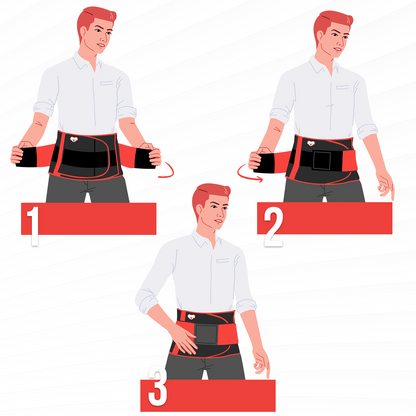 1

2

3